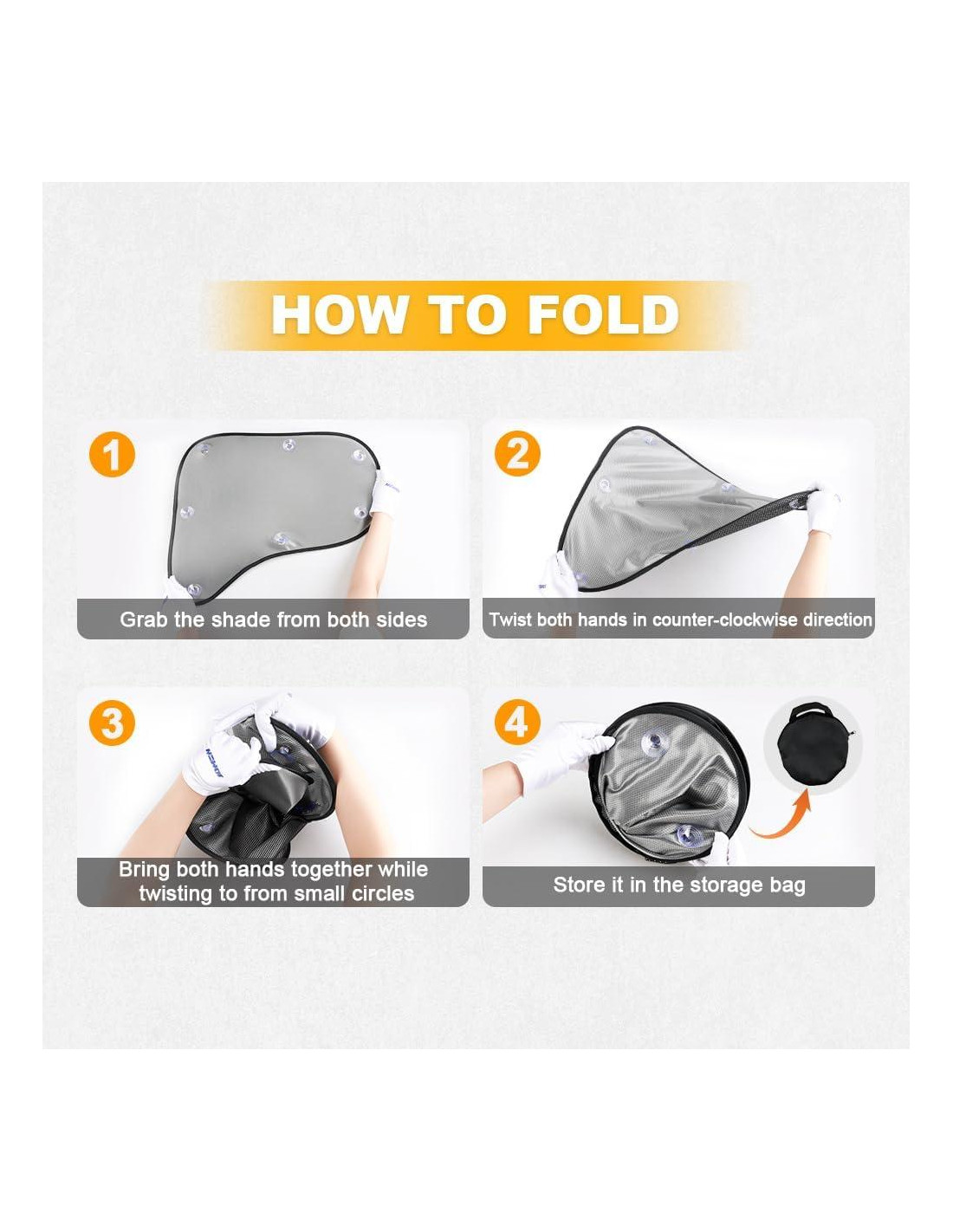 HOW TO FOLD

1
Grab the shade from both sides

2
Twist both hands in counter-clockwise direction

3
Bring both hands together while twisting to from small circles

4
Store it in the storage bag