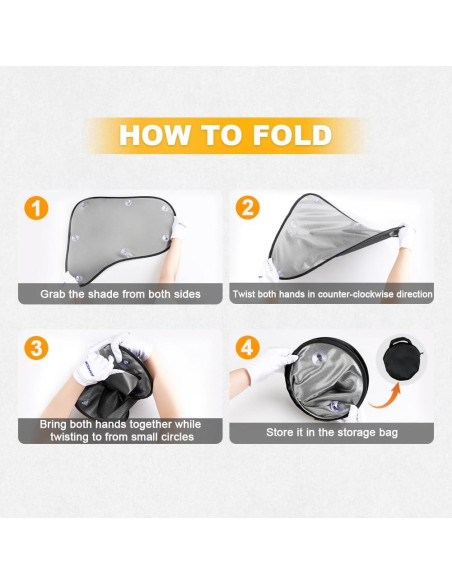 HOW TO FOLD

1

Grab the shade from both sides

2

Twist both hands in counter-clockwise direction

3

Bring both hands together while twisting to from small circles

4

Store it in the storage bag