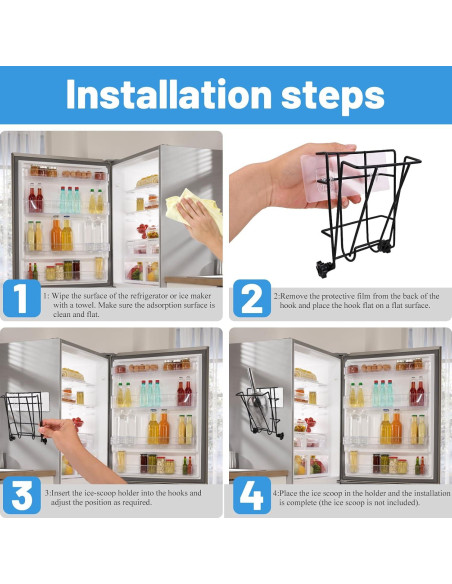 Installation steps

1

1: Wipe the surface of the refrigerator or ice maker with a towel. Make sure the adsorption surface is clean and flat.

2

2:Remove the protective film from the back of the hook and place the hook flat on a flat surface.

3

3:Insert the ice-scoop holder into the hooks and adjust the position as required.

4

4:Place the ice scoop in the holder and the installation is complete (the ice scoop is not included).