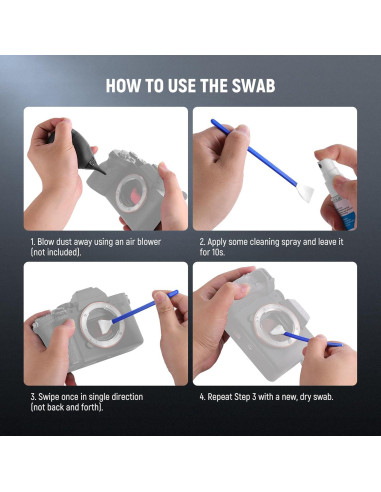 HOW TO USE THE SWAB

1. Blow dust away using an air blower (not included).

2. Apply some cleaning spray and leave it for 10s.

3. Swipe once in single direction (not back and forth).

4. Repeat Step 3 with a new, dry swab.