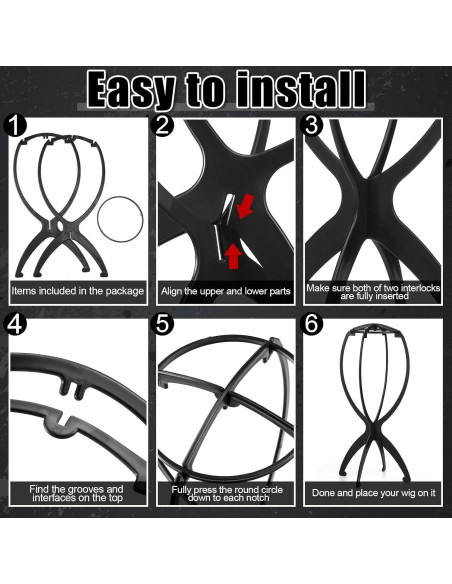 Easy to install

1
Items included in the package

2
Align the upper and lower parts

3
Make sure both of two interlocks are fully inserted

4
Find the grooves and interfaces on the top

5
Fully press the round circle down to each notch

6
Done and place your wig on it