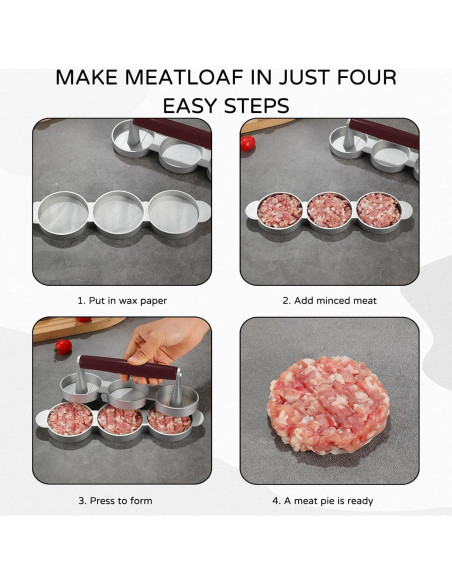 MAKE MEATLOAF IN JUST FOUR EASY STEPS

1. Put in wax paper

2. Add minced meat

3. Press to form

4. A meat pie is ready