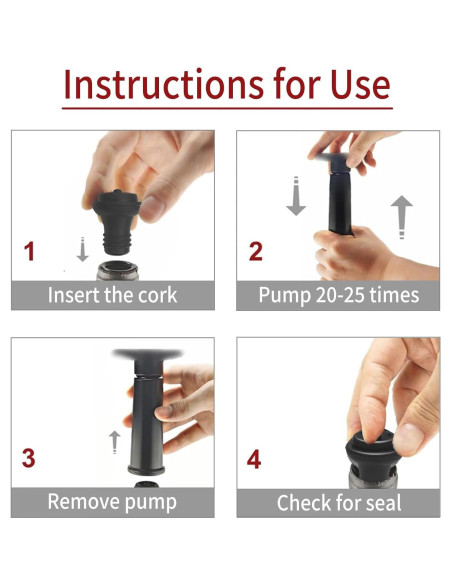 Instructions for Use

1
Insert the cork

2
Pump 20-25 times

3
Remove pump

4
Check for seal