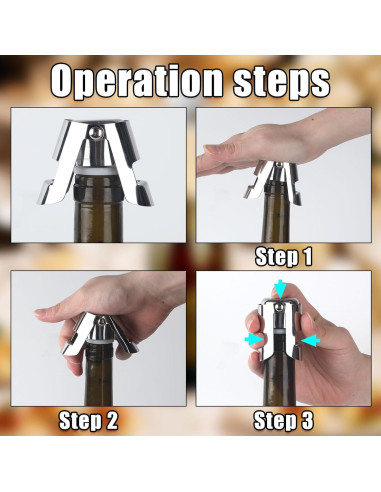 Operation steps

Step 1

Step 2

Step 3