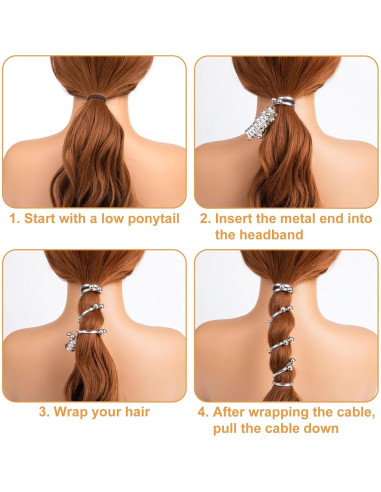 1. Start with a low ponytail

2. Insert the metal end into the headband

3. Wrap your hair

4. After wrapping the cable, pull the cable down