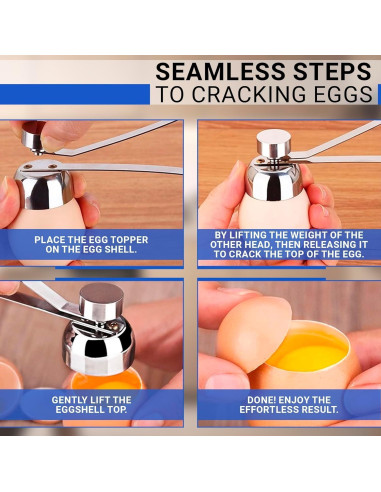 SEAMLESS STEPS
TO CRACKING EGGS

PLACE THE EGG TOPPER ON THE EGG SHELL.

BY LIFTING THE WEIGHT OF THE OTHER HEAD, THEN RELEASING IT TO CRACK THE TOP OF THE EGG.

GENTLY LIFT THE EGGSHELL TOP.

DONE! ENJOY THE EFFORTLESS RESULT.