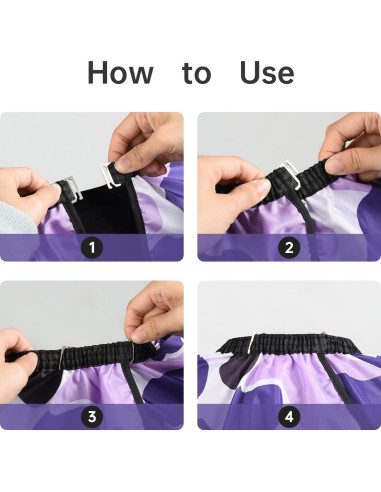 How to Use

1

2

3

4