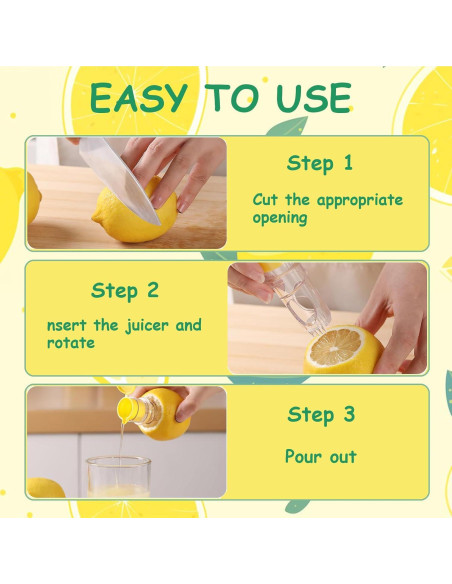 EASY TO USE

Step 1

Cut the appropriate opening

Step 2

nsert the juicer and rotate

Step 3

Pour out