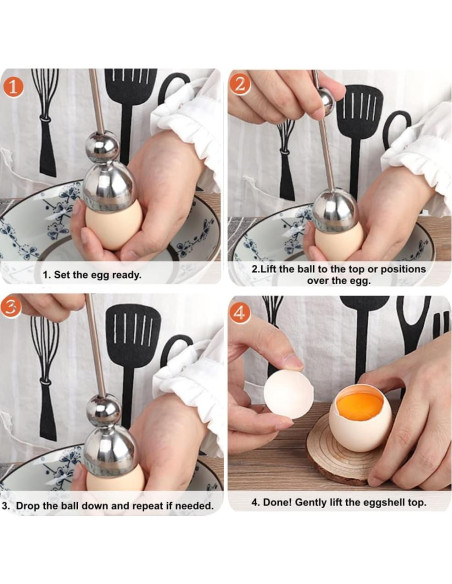 1

1. Set the egg ready.

2

2.Lift the ball to the top or positions over the egg.

3

3. Drop the ball down and repeat if needed.

4

4. Done! Gently lift the eggshell top.