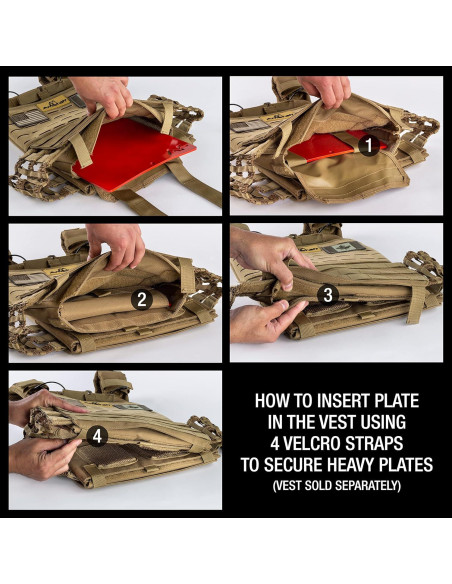 1

2

3

4

HOW TO INSERT PLATE IN THE VEST USING 4 VELCRO STRAPS TO SECURE HEAVY PLATES
(VEST SOLD SEPARATELY)