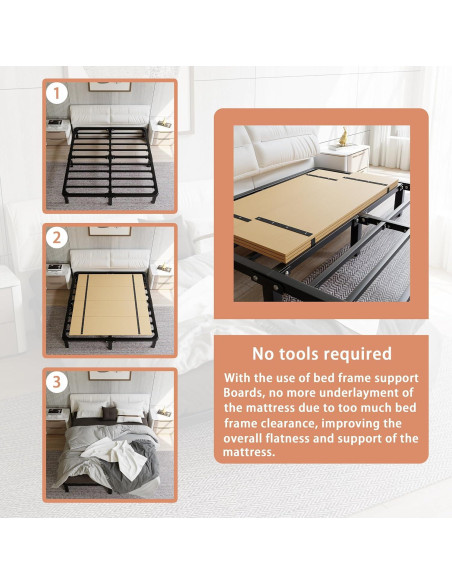 1

2

3

No tools required

With the use of bed frame support Boards, no more underlayment of the mattress due to too much bed frame clearance, improving the overall flatness and support of the mattress.