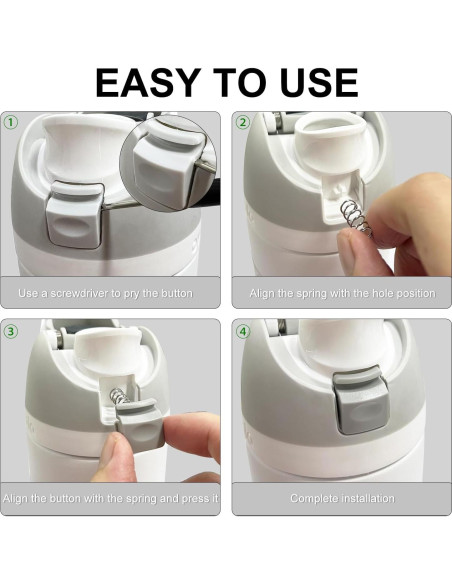 EASY TO USE

1

Use a screwdriver to pry the button

2

Align the spring with the hole position

3

Align the button with the spring and press it

4

Complete installation