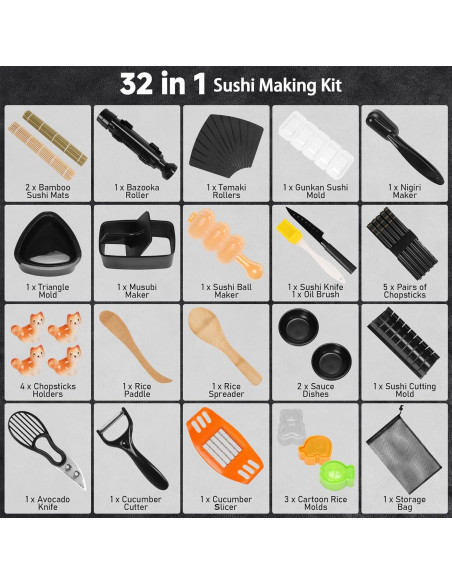 32 in 1 Sushi Making Kit

2 x Bamboo Sushi Mats

1 x Bazooka Roller

1 x Temaki Rollers

1 x Gunkan Sushi Mold

1 x Nigiri Maker

1 x Triangle Mold

1 x Musubi Maker

1 x Sushi Ball Maker

1 x Sushi Knife 1 x Oil Brush

5 x Pairs of Chopsticks

4 x Chopsticks Holders

1 x Rice Paddle

1 x Rice Spreader

2 x Sauce Dishes

1 x Sushi Cutting Mold

1 x Avocado Knife

1 x Cucumber Cutter

1 x Cucumber Slicer

3 x Cartoon Rice Molds

1 x Storage Bag