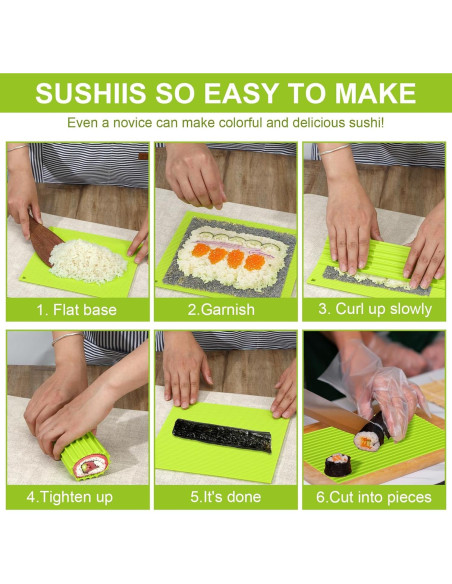 SUSHIIS SO EASY TO MAKE

Even a novice can make colorful and delicious sushi!

1. Flat base

2.Garnish

3. Curl up slowly

4.Tighten up

5.It's done

6.Cut into pieces