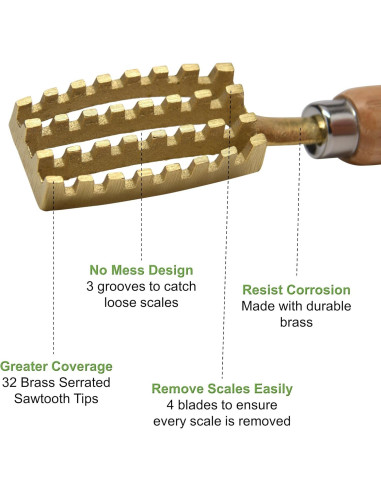 No Mess Design
3 grooves to catch loose scales

Resist Corrosion
Made with durable brass

Greater Coverage
32 Brass Serrated Sawtooth Tips

Remove Scales Easily
4 blades to ensure every scale is removed