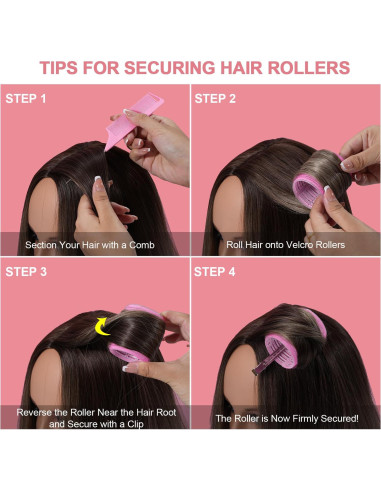 TIPS FOR SECURING HAIR ROLLERS

STEP 1

Section Your Hair with a Comb

STEP 2

Roll Hair onto Velcro Rollers

STEP 3

Reverse the Roller Near the Hair Root and Secure with a Clip

STEP 4

The Roller is Now Firmly Secured!