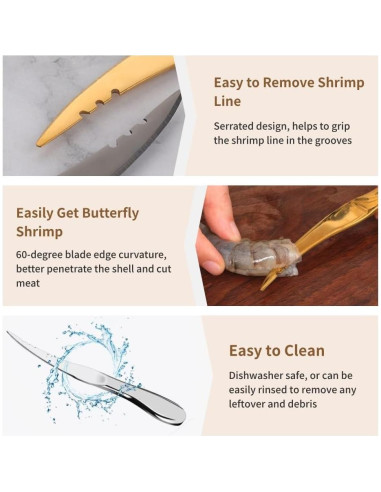 Easy to Remove Shrimp Line

Serrated design, helps to grip the shrimp line in the grooves

Easily Get Butterfly Shrimp

60-degree blade edge curvature, better penetrate the shell and cut meat

Easy to Clean

Dishwasher safe, or can be easily rinsed to remove any leftover and debris