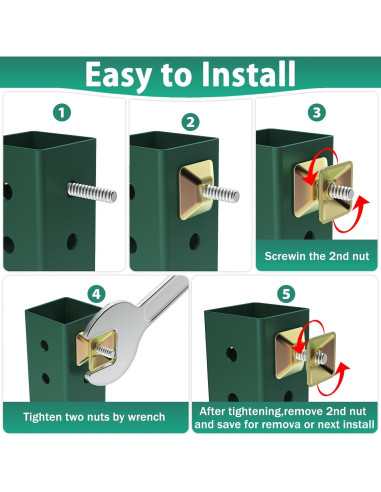 Easy to Install

1

2

3

Screwin the 2nd nut

4

Tighten two nuts by wrench

5

After tightening,remove 2nd nut and save for remova or next install