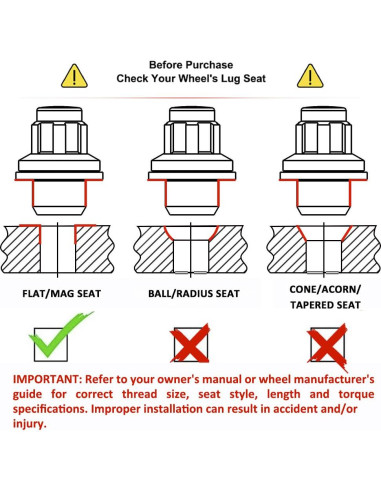 Before Purchase
Check Your Wheel's Lug Seat

FLAT/MAG SEAT

BALL/RADIUS SEAT

CONE/ACORN/
TAPERED SEAT

IMPORTANT: Refer to your owner's manual or wheel manufacturer's guide for correct thread size, seat style, length and torque specifications. Improper installation can result in accident and/or injury.