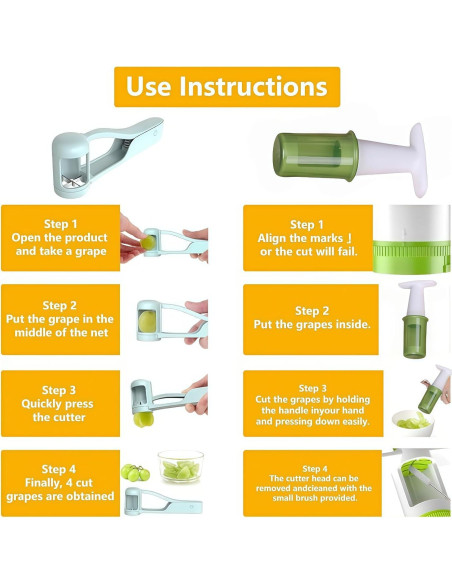 Use Instructions

Step 1
Open the product and take a grape

Step 2
Put the grape in the middle of the net

Step 3
Quickly press the cutter

Step 4
Finally, 4 cut grapes are obtained

Step 1
Align the marks ↓ or the cut will fail.

Step 2
Put the grapes inside.

Step 3
Cut the grapes by holding the handle inyour hand and pressing down easily.

Step 4
The cutter head can be removed andcleaned with the small brush provided.