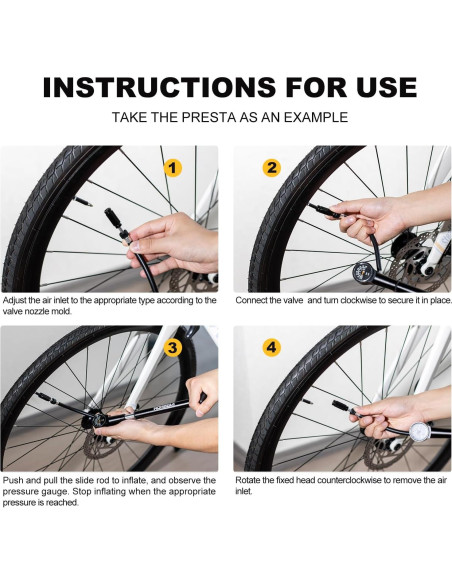 INSTRUCTIONS FOR USE

TAKE THE PRESTA AS AN EXAMPLE

1

Adjust the air inlet to the appropriate type according to the valve nozzle mold.

2

Connect the valve and turn clockwise to secure it in place.

3

Push and pull the slide rod to inflate, and observe the pressure gauge. Stop inflating when the appropriate pressure is reached.

4

Rotate the fixed head counterclockwise to remove the air inlet.