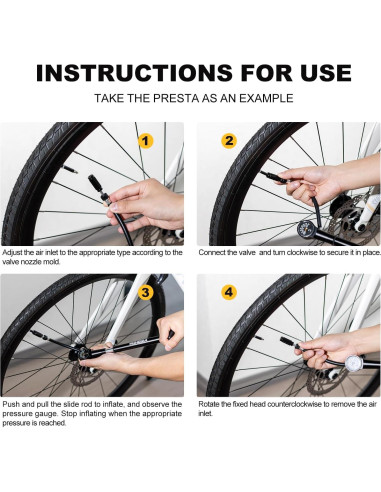 INSTRUCTIONS FOR USE

TAKE THE PRESTA AS AN EXAMPLE

1

Adjust the air inlet to the appropriate type according to the valve nozzle mold.

2

Connect the valve and turn clockwise to secure it in place.

3

Push and pull the slide rod to inflate, and observe the pressure gauge. Stop inflating when the appropriate pressure is reached.

4

Rotate the fixed head counterclockwise to remove the air inlet.