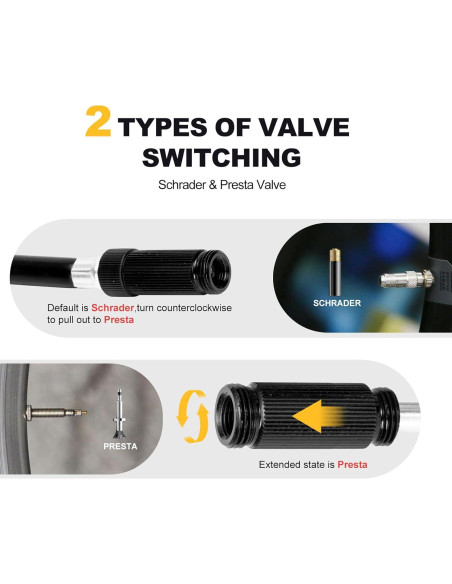 2 TYPES OF VALVE SWITCHING

Schrader & Presta Valve

Default is Schrader,turn counterclockwise to pull out to Presta

SCHRADER

PRESTA

Extended state is Presta