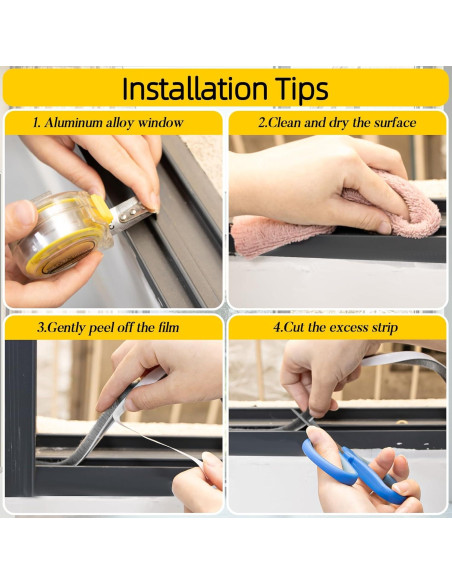 Installation Tips

1. Aluminum alloy window

2.Clean and dry the surface

3.Gently peel off the film

4.Cut the excess strip