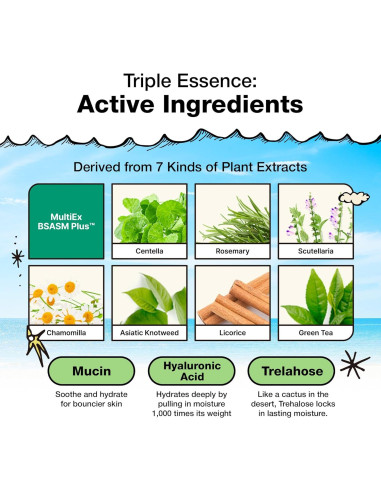 Triple Essence:
Active Ingredients

Derived from 7 Kinds of Plant Extracts

MultiEx BSASM Plus™

Centella

Rosemary

Scutellaria

Chamomilla

Asiatic Knotweed

Licorice

Green Tea

Mucin

Soothe and hydrate for bouncier skin

Hyaluronic Acid

Hydrates deeply by pulling in moisture 1,000 times its weight

Trelahose

Like a cactus in the desert, Trehalose locks in lasting moisture.