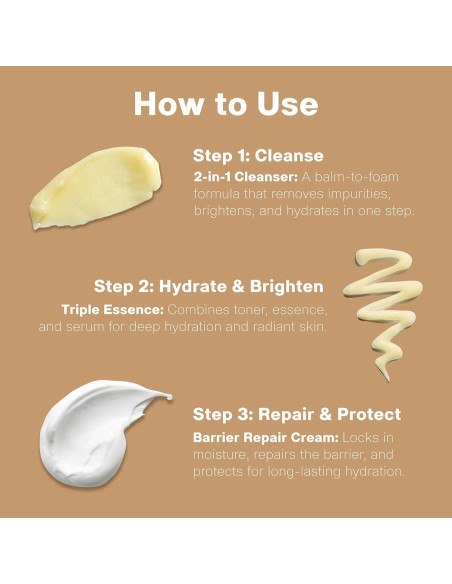 How to Use

Step 1: Cleanse

2-in-1 Cleanser: A balm-to-foam formula that removes impurities, brightens, and hydrates in one step.

Step 2: Hydrate & Brighten

Triple Essence: Combines toner, essence, and serum for deep hydration and radiant skin.

Step 3: Repair & Protect

Barrier Repair Cream: Locks in moisture, repairs the barrier, and protects for long-lasting hydration.