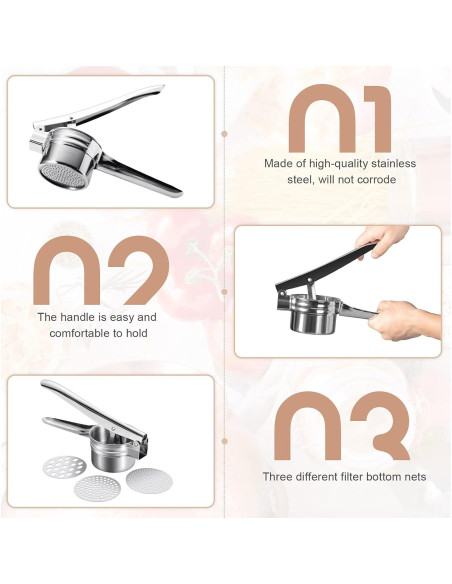 01

Made of high-quality stainless steel, will not corrode

02

The handle is easy and comfortable to hold

03

Three different filter bottom nets