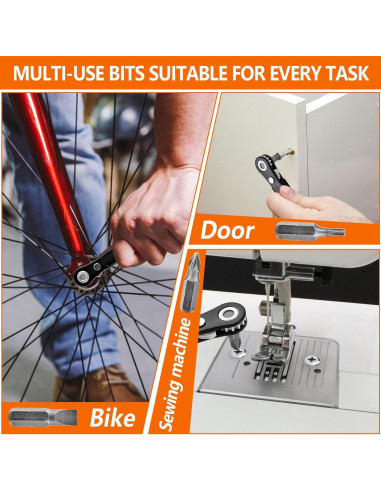 MULTI-USE BITS SUITABLE FOR EVERY TASK

Door

Bike

Sewing machine