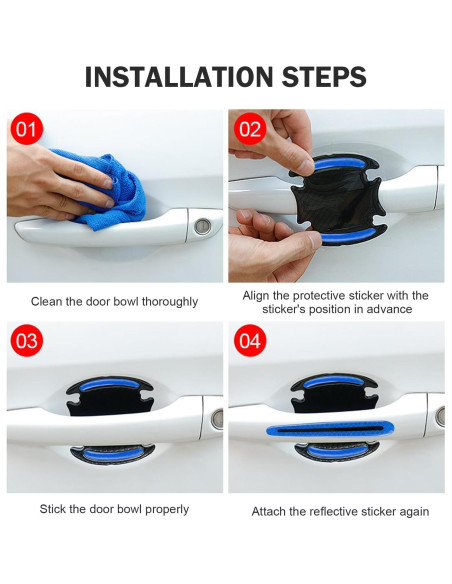 INSTALLATION STEPS

01

Clean the door bowl thoroughly

02

Align the protective sticker with the sticker's position in advance

03

Stick the door bowl properly

04

Attach the reflective sticker again