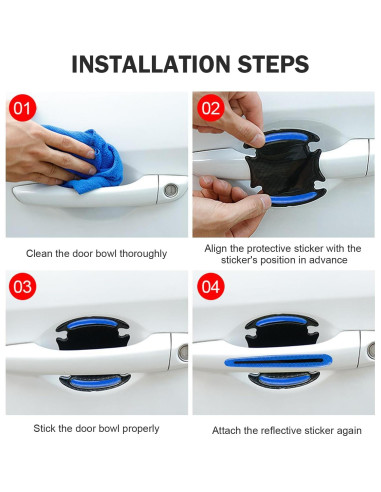 INSTALLATION STEPS

01

Clean the door bowl thoroughly

02

Align the protective sticker with the sticker's position in advance

03

Stick the door bowl properly

04

Attach the reflective sticker again