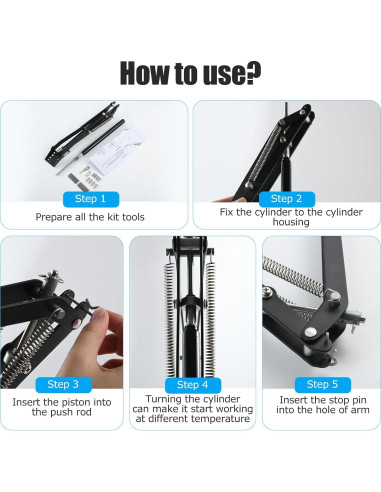 How to use?

Step 1
Prepare all the kit tools

Step 2
Fix the cylinder to the cylinder housing

Step 3
Insert the piston into the push rod

Step 4
Turning the cylinder can make it start working at different temperature

Step 5
Insert the stop pin into the hole of arm