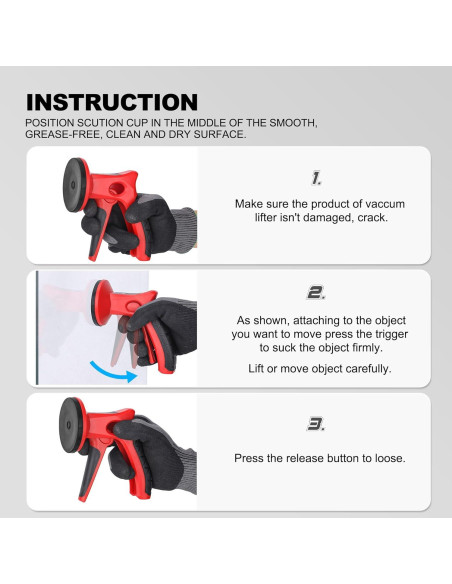 INSTRUCTION

POSITION SCUTION CUP IN THE MIDDLE OF THE SMOOTH, GREASE-FREE, CLEAN AND DRY SURFACE.

1.

Make sure the product of vaccum lifter isn't damaged, crack.

2.

As shown, attaching to the object you want to move press the trigger to suck the object firmly.

Lift or move object carefully.

3.

Press the release button to loose.