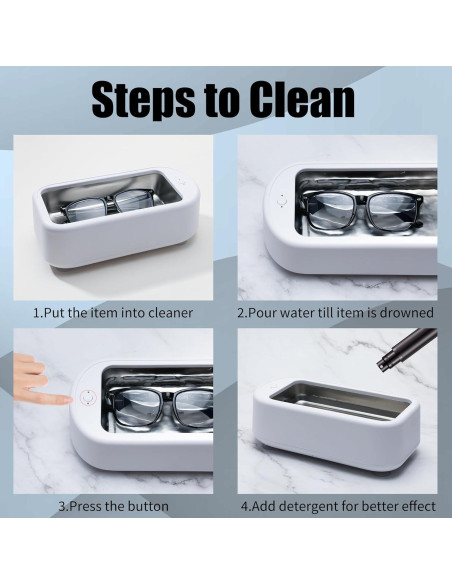 Steps to Clean

1.Put the item into cleaner

2.Pour water till item is drowned

3.Press the button

4.Add detergent for better effect