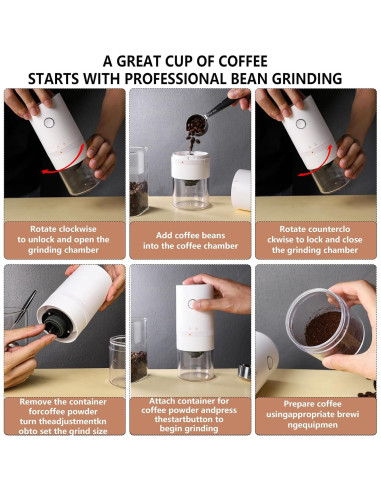 A GREAT CUP OF COFFEE
STARTS WITH PROFESSIONAL BEAN GRINDING

Rotate clockwise to unlock and open the grinding chamber

Add coffee beans into the coffee chamber

Rotate counterclo ckwise to lock and close the grinding chamber

Remove the container forcoffee powder turn theadjustmentkn obto set the grind size

Attach container for coffee powder andpress thestartbutton to begin grinding

Prepare coffee usingappropriate brewi ngequipmen