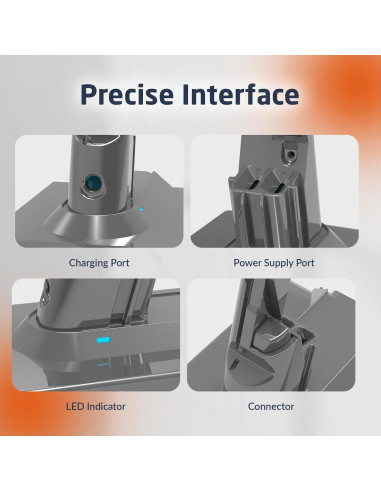 Precise Interface

Charging Port

Power Supply Port

LED Indicator

Connector