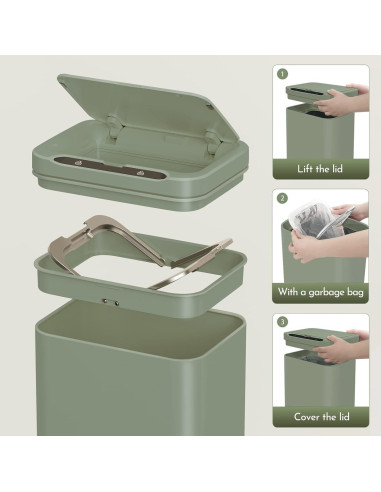 1
Lift the lid

2
With a garbage bag

3
Cover the lid