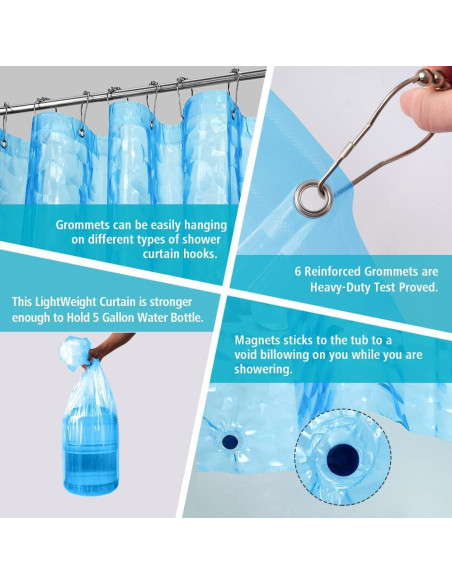 Grommets can be easily hanging on different types of shower curtain hooks.

6 Reinforced Grommets are Heavy-Duty Test Proved.

This LightWeight Curtain is stronger enough to Hold 5 Gallon Water Bottle.

Magnets sticks to the tub to a void billowing on you while you are showering.