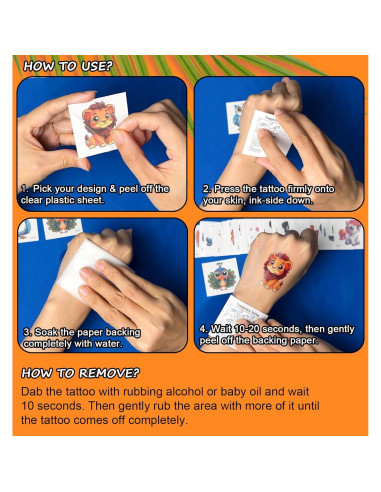 HOW TO USE?

1. Pick your design & peel off the clear plastic sheet.

2. Press the tattoo firmly onto your skin, ink-side down.

3. Soak the paper backing completely with water.

4. Wait 10-20 seconds, then gently peel off the backing paper.

HOW TO REMOVE?

Dab the tattoo with rubbing alcohol or baby oil and wait 10 seconds. Then gently rub the area with more of it until the tattoo comes off completely.