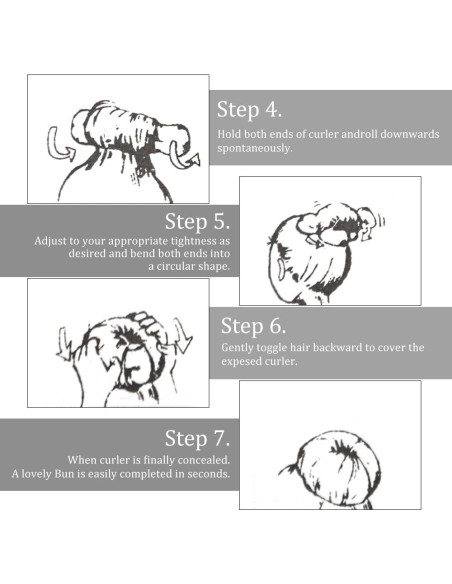 Step 4.

Hold both ends of curler androll downwards spontaneously.

Step 5.

Adjust to your appropriate tightness as desired and bend both ends into a circular shape.

Step 6.

Gently toggle hair backward to cover the expesed curler.

Step 7.

When curler is finally concealed. A lovely Bun is easily completed in seconds.