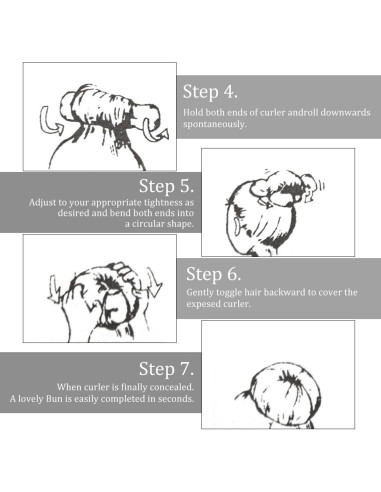 Step 4.
Hold both ends of curler androll downwards spontaneously.

Step 5.
Adjust to your appropriate tightness as desired and bend both ends into a circular shape.

Step 6.
Gently toggle hair backward to cover the expesed curler.

Step 7.
When curler is finally concealed.
A lovely Bun is easily completed in seconds.