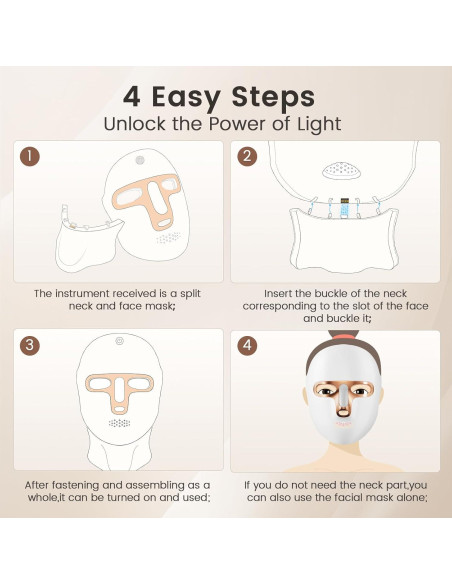 4 Easy Steps
Unlock the Power of Light

1

The instrument received is a split neck and face mask;

2

Insert the buckle of the neck corresponding to the slot of the face and buckle it;

3

After fastening and assembling as a whole,it can be turned on and used;

4

If you do not need the neck part,you can also use the facial mask alone;