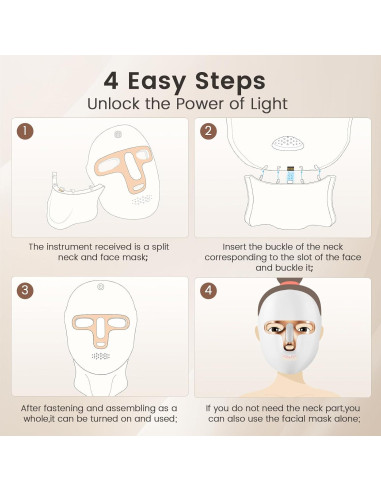 4 Easy Steps
Unlock the Power of Light

1

The instrument received is a split neck and face mask;

2

Insert the buckle of the neck corresponding to the slot of the face and buckle it;

3

After fastening and assembling as a whole,it can be turned on and used;

4

If you do not need the neck part,you can also use the facial mask alone;