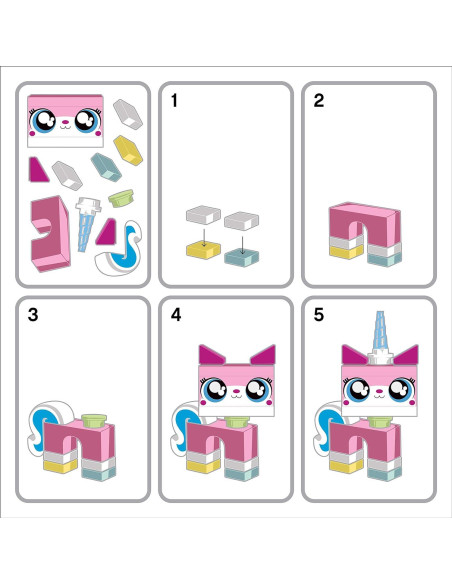 1

2

3

4

5