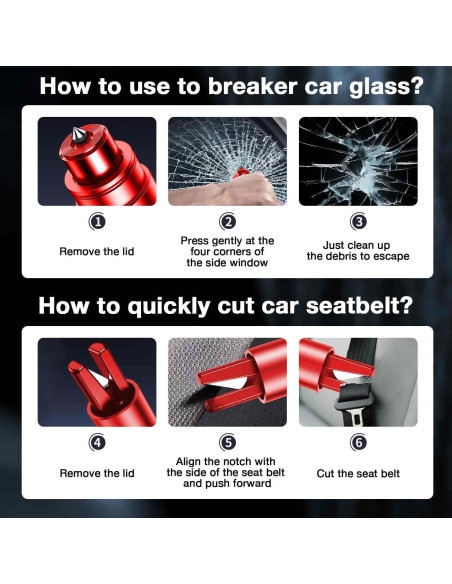 How to use to breaker car glass?

1
Remove the lid

2
Press gently at the four corners of the side window

3
Just clean up the debris to escape

How to quickly cut car seatbelt?

4
Remove the lid

5
Align the notch with the side of the seat belt and push forward

6
Cut the seat belt