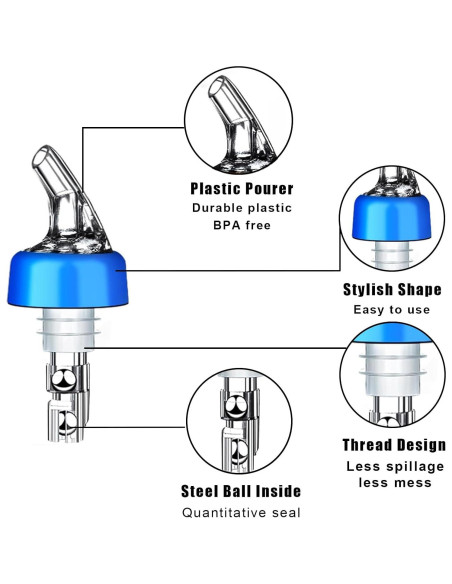 Plastic Pourer
Durable plastic
BPA free

Stylish Shape
Easy to use

Thread Design
Less spillage
less mess

Steel Ball Inside
Quantitative seal