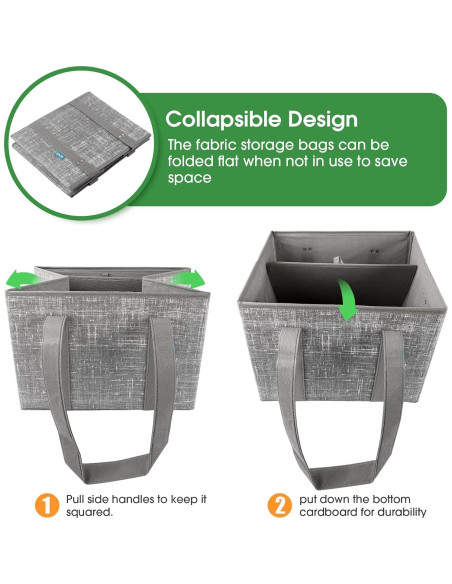 Collapsible Design
The fabric storage bags can be folded flat when not in use to save space

1 Pull side handles to keep it squared.

2 put down the bottom cardboard for durability